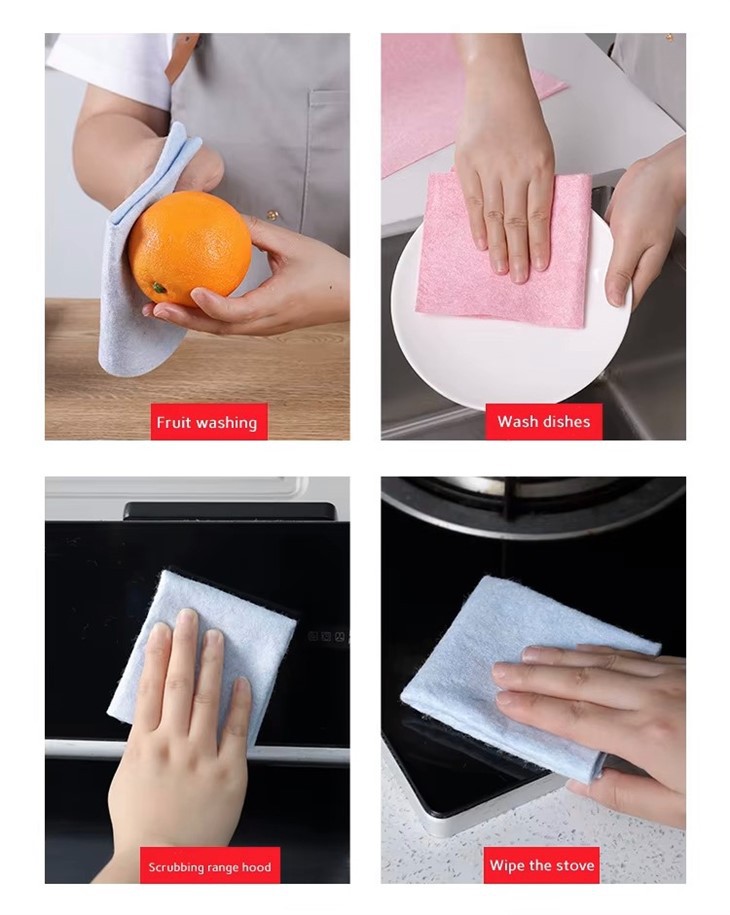 Fruit washing

Wash dishes

Scrubbing range hood

Wipe the stove